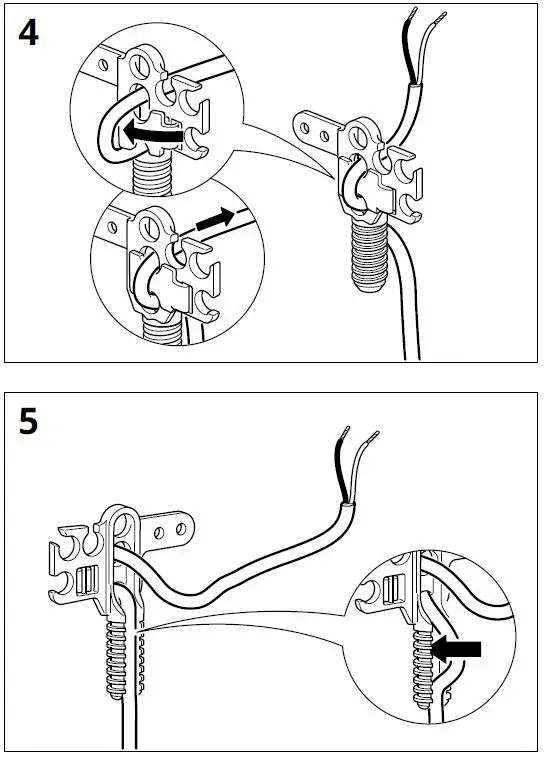 4

5