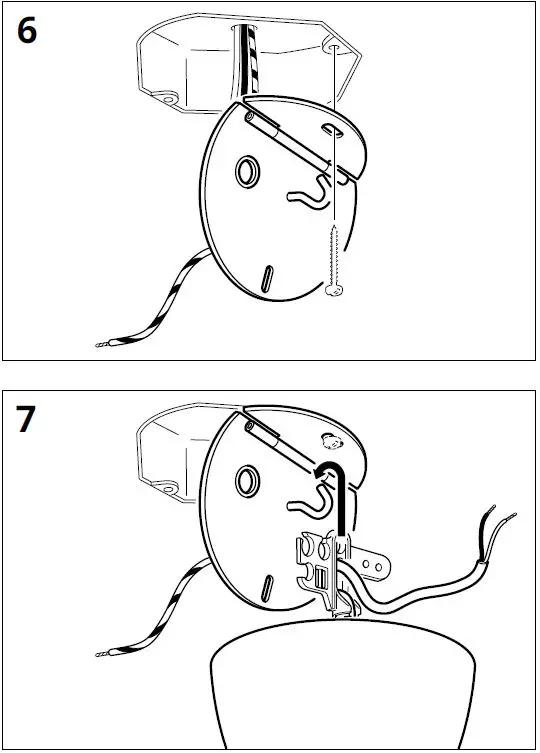 6

7