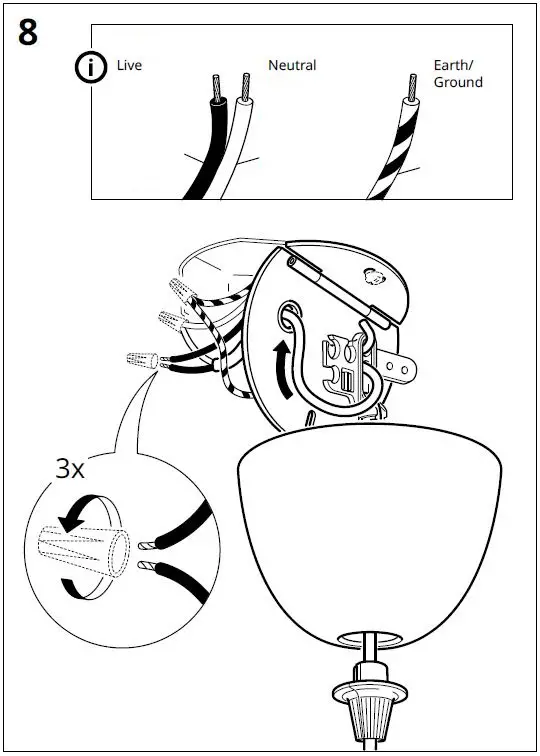 8

Live

Neutral

Earth/ Ground

3x