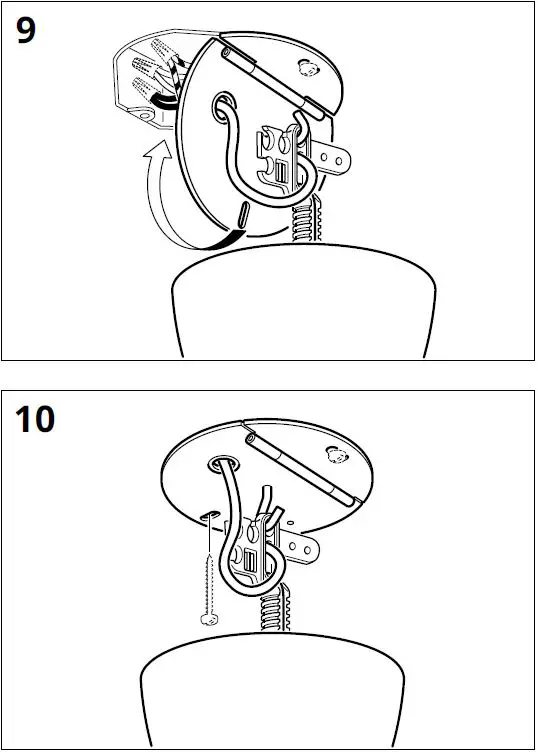 9

10