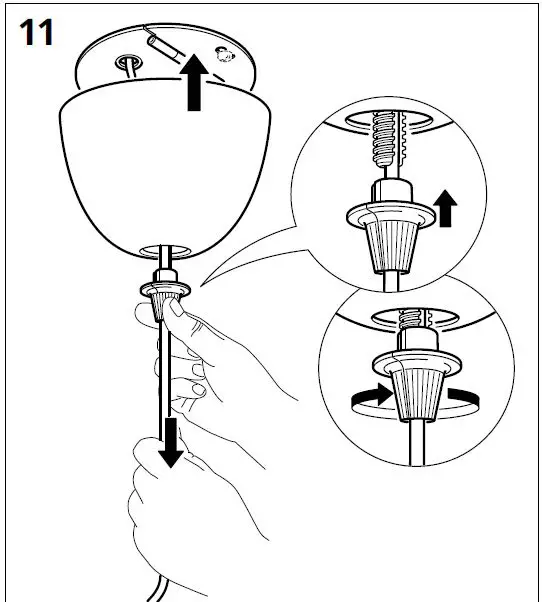 11