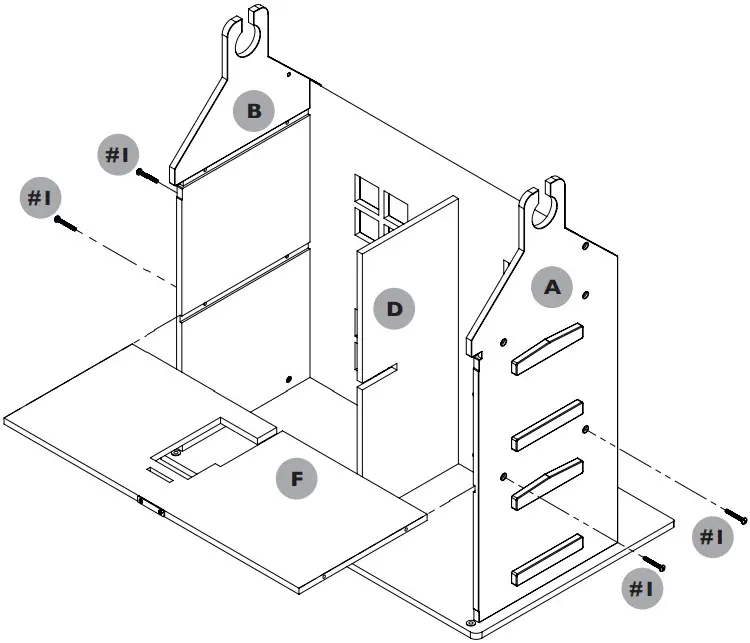 B
#1
#1
D
A
F
#1
#1