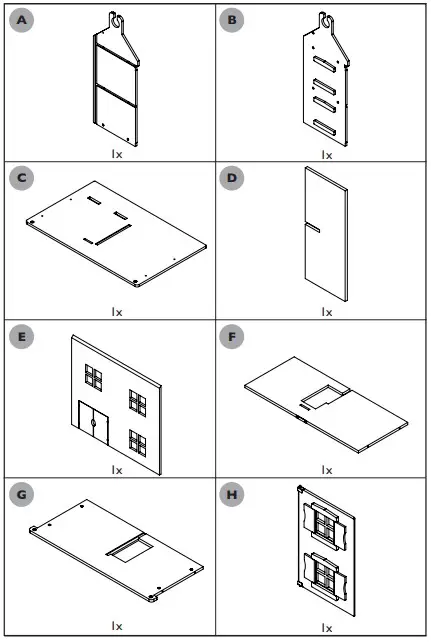 A

1x

B

1x

C

1x

D

1x

E

1x

F

1x

G

1x

H

1x