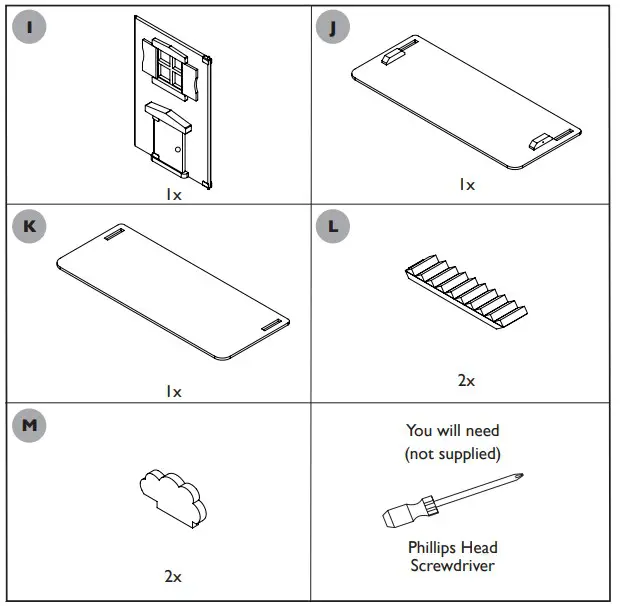 I

1x

J

1x

K

1x

L

2x

M

2x

You will need
(not supplied)

Phillips Head
Screwdriver