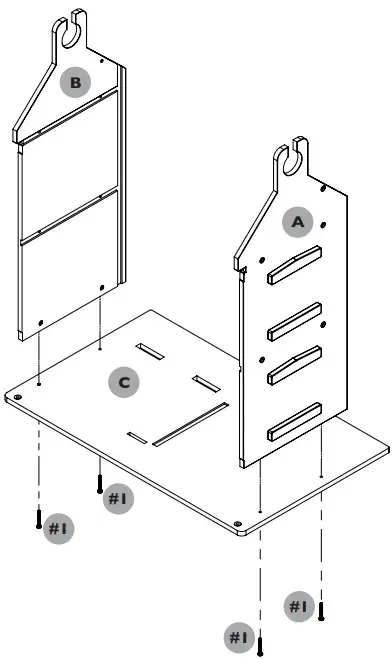 B

A

C

#1

#1

#1

#1