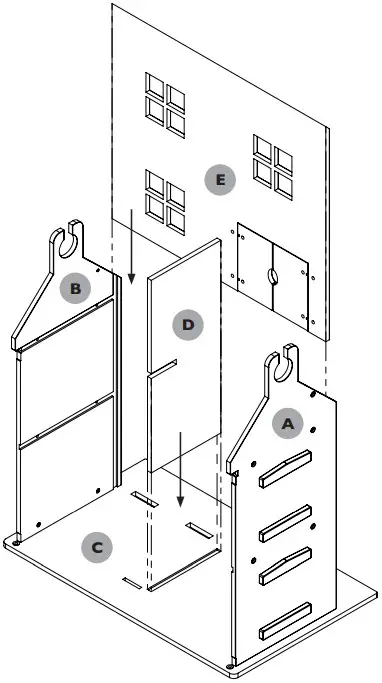 E
B
D
A
C