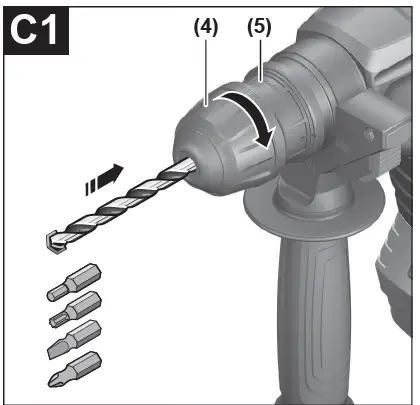 C1

(4)

(5)