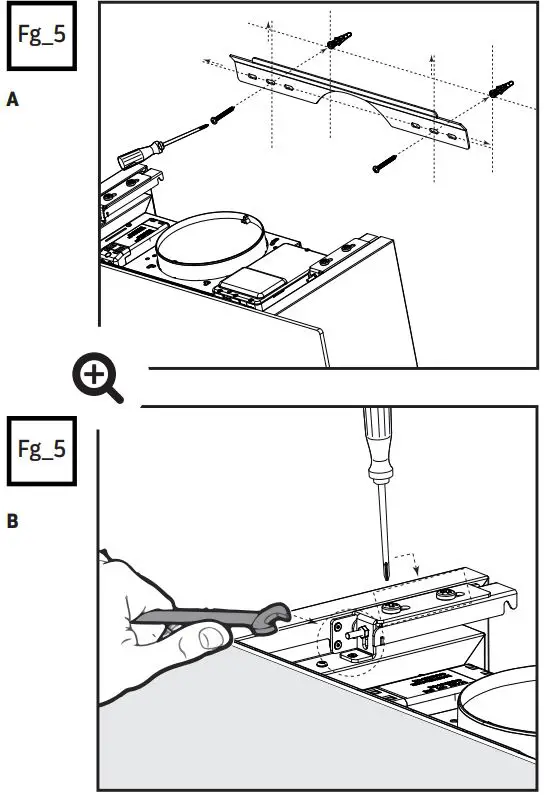 Fg_5

A

Fg_5

B