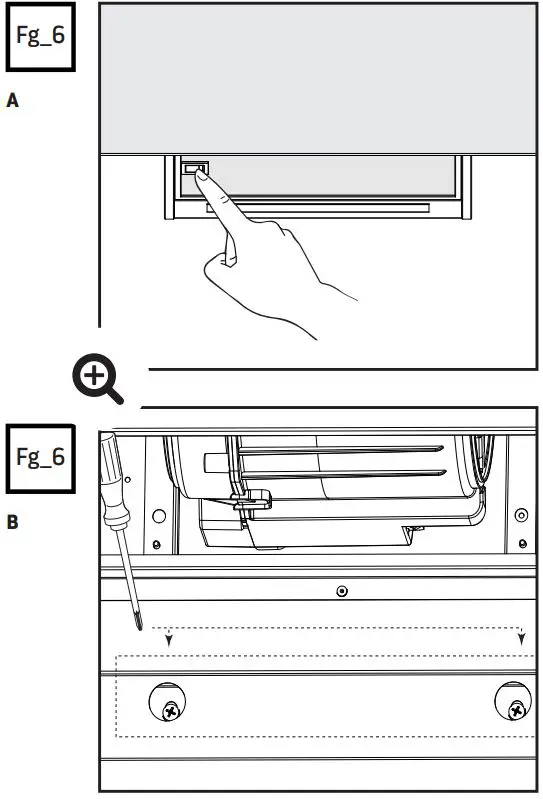 Fg_6

A

Fg_6

B