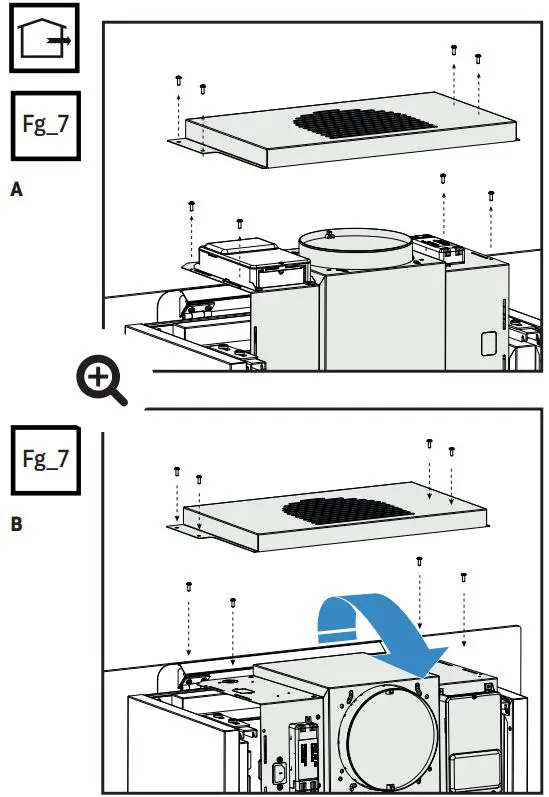 Fg_7

A

Fg_7

B