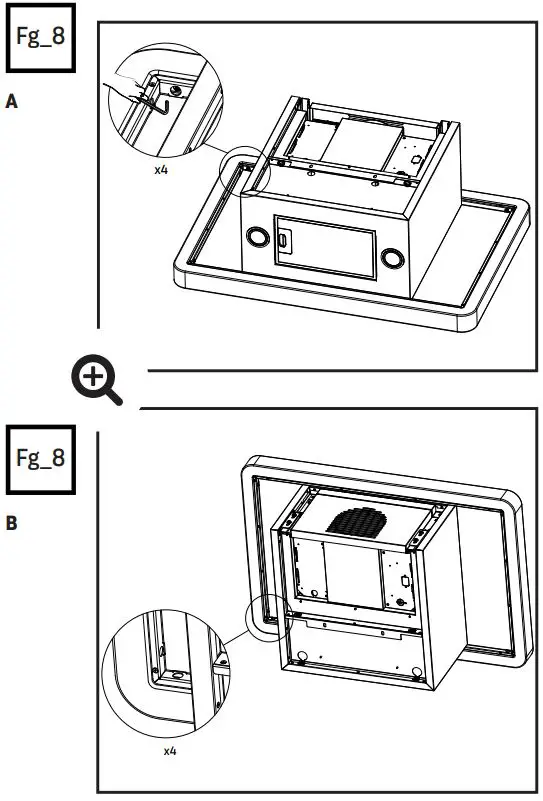 Fg_8

A

x4

Fg_8

B

x4