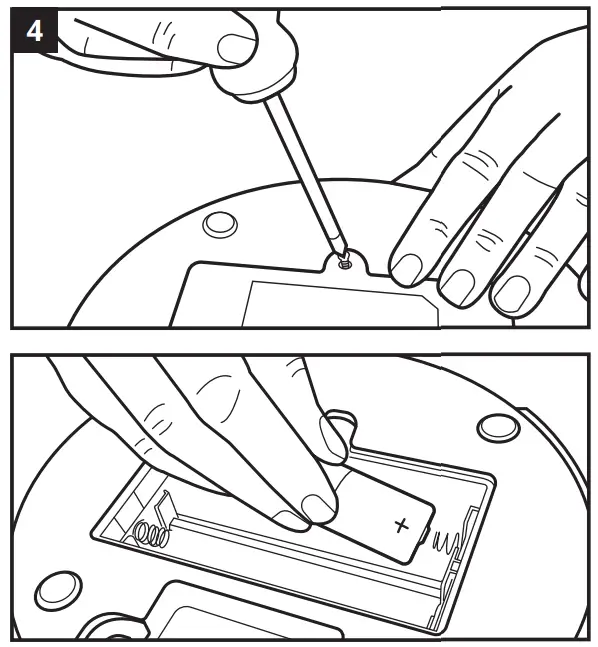 4

+