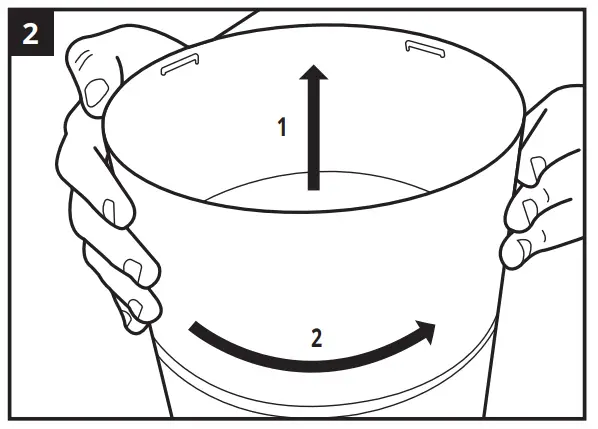 2

1

2