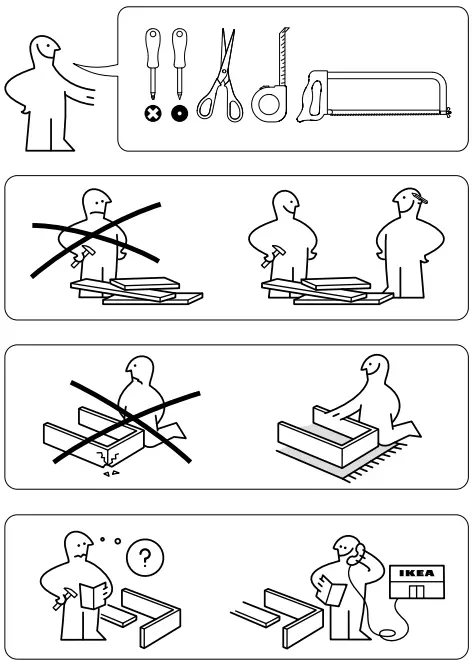 ?

IKEA