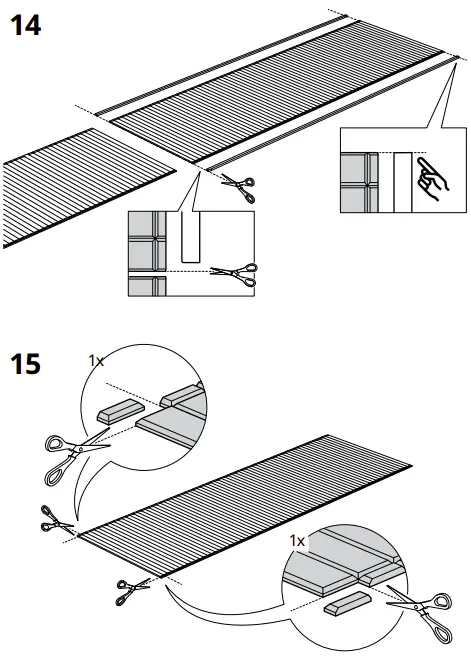 14

15

1x

1x