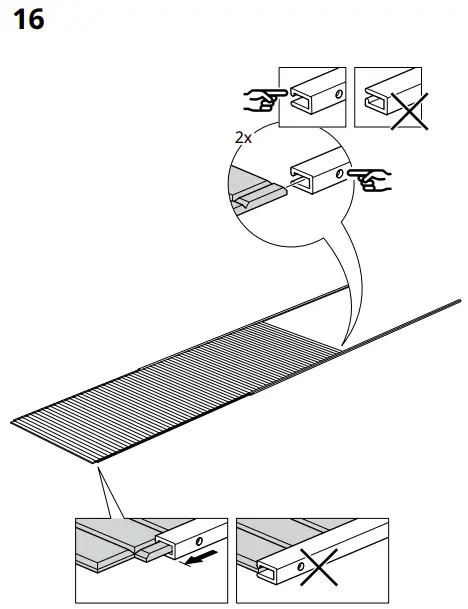 16

2x