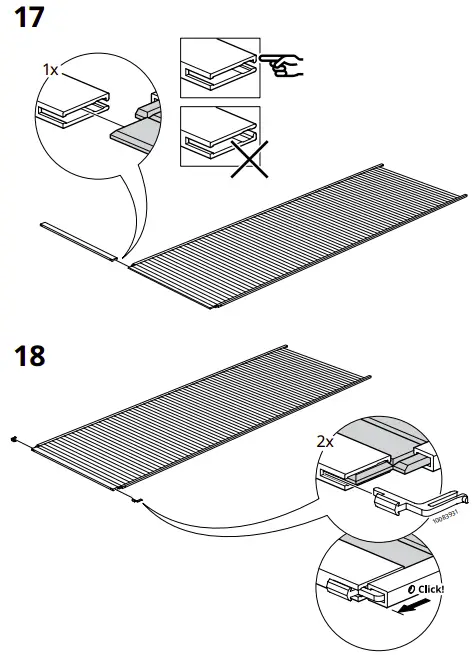 17

1x

18

2x

10083931

Click!