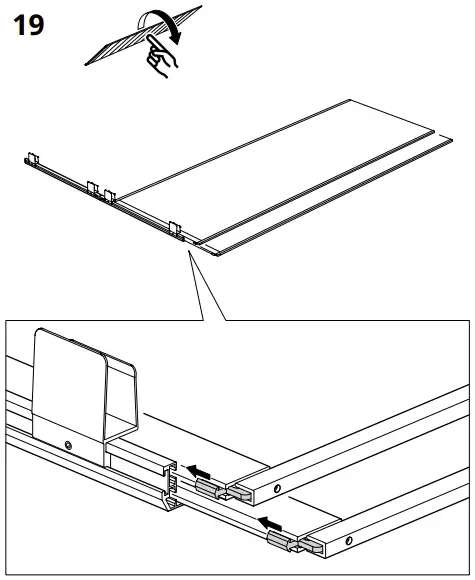 19