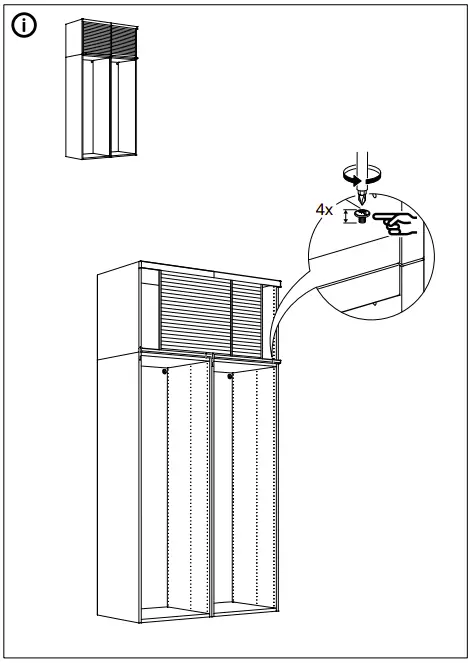 i

4x