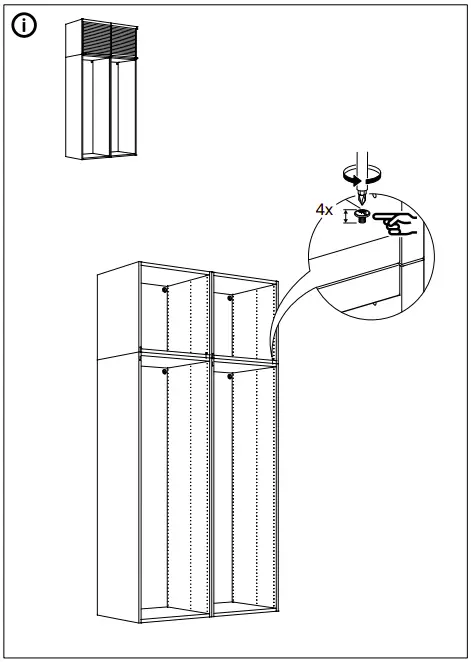 i

4x