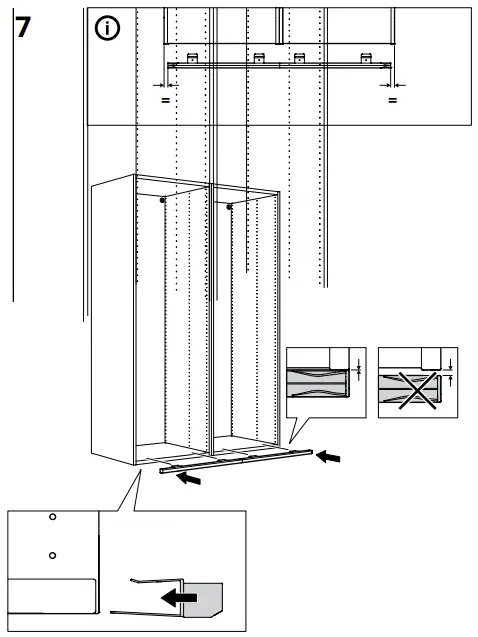 7

i

=

=