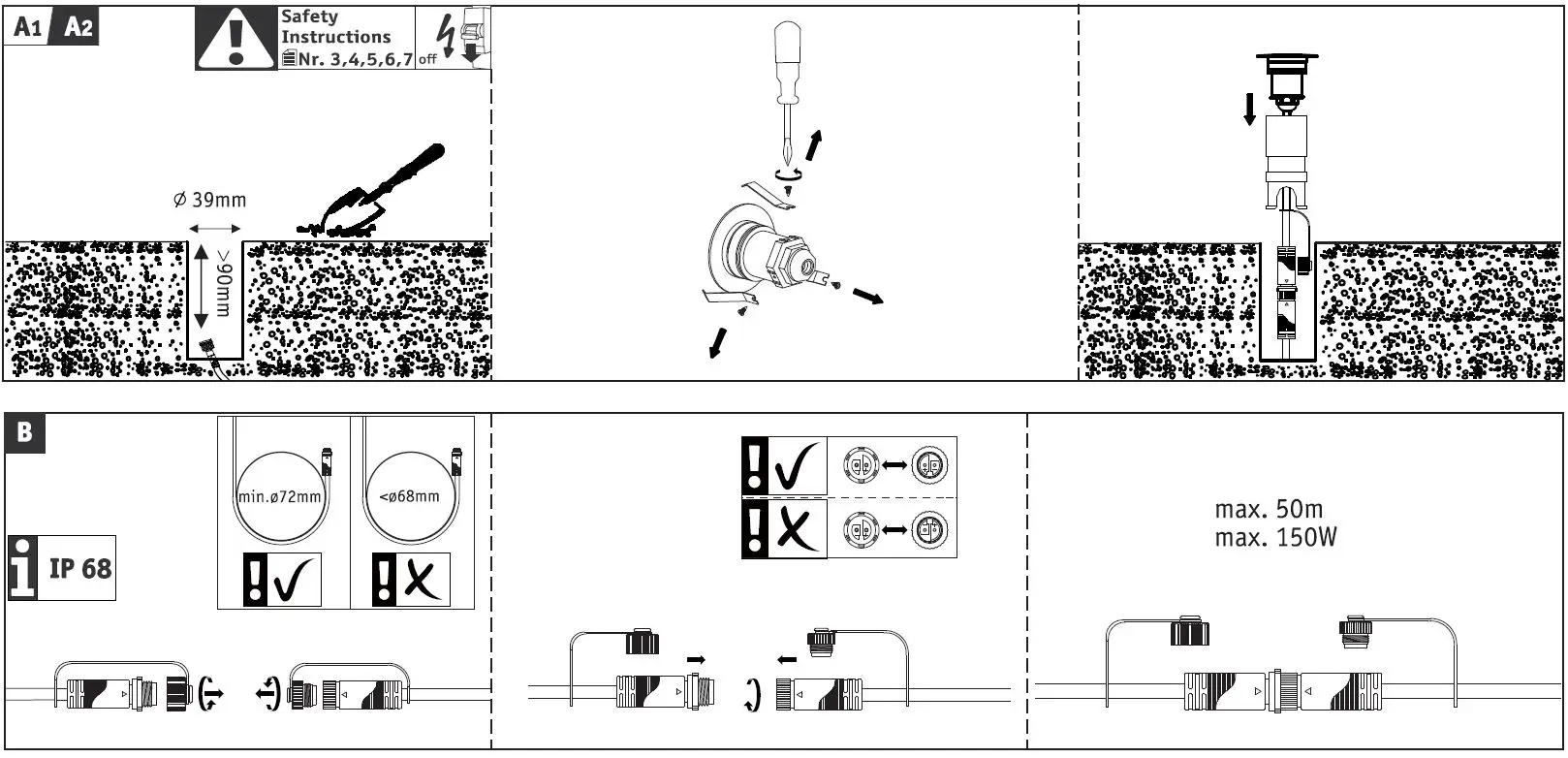 A1 A2

Safety Instructions
Nr. 3,4,5,6,7

off

Ø 39mm

>90mm

B

IP 68

min.ø72mm

<ø68mm

max. 50m
max. 150W