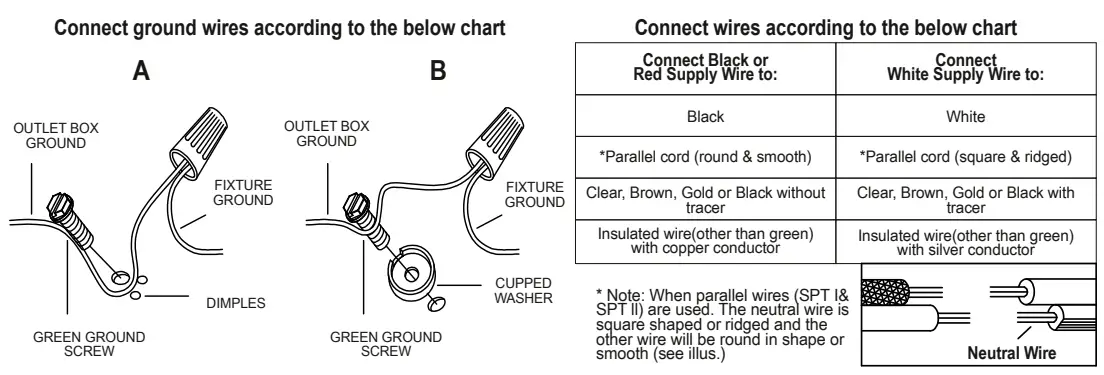 Connect ground wires according to the below chart

A

OUTLET BOX GROUND

FIXTURE GROUND

DIMPLES

GREEN GROUND SCREW

B

OUTLET BOX GROUND

FIXTURE GROUND

CUPPED WASHER

GREEN GROUND SCREW

Connect wires according to the below chart

| Connect Black or Red Supply Wire to: | Connect White Supply Wire to: |
|---|---|
| Black | White |
| *Parallel cord (round & smooth) | *Parallel cord (square & ridged) |
| Clear, Brown, Gold or Black without tracer | Clear, Brown, Gold or Black with tracer |
| Insulated wire(other than green) with copper conductor | Insulated wire(other than green) with silver conductor |

* Note: When parallel wires (SPT I& SPT II) are used. The neutral wire is square shaped or ridged and the other wire will be round in shape or smooth (see illus.)

Neutral Wire