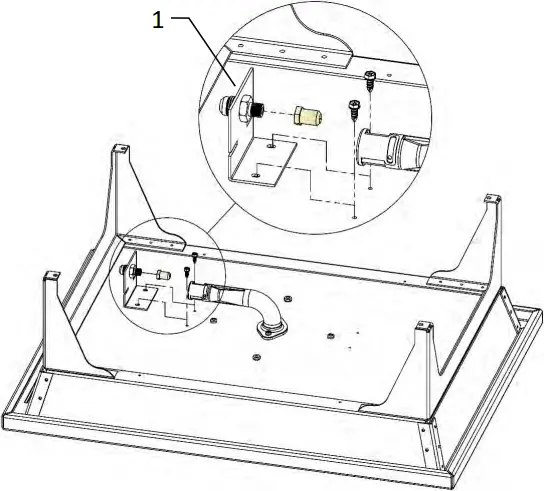 1