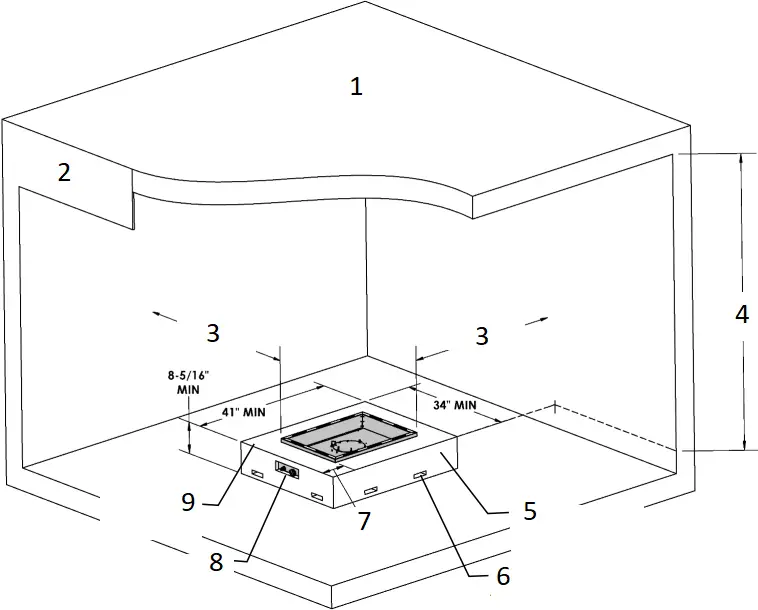 1

2

3

3

4

8-5/16" MIN

41" MIN

34" MIN

9

7

5

8

6