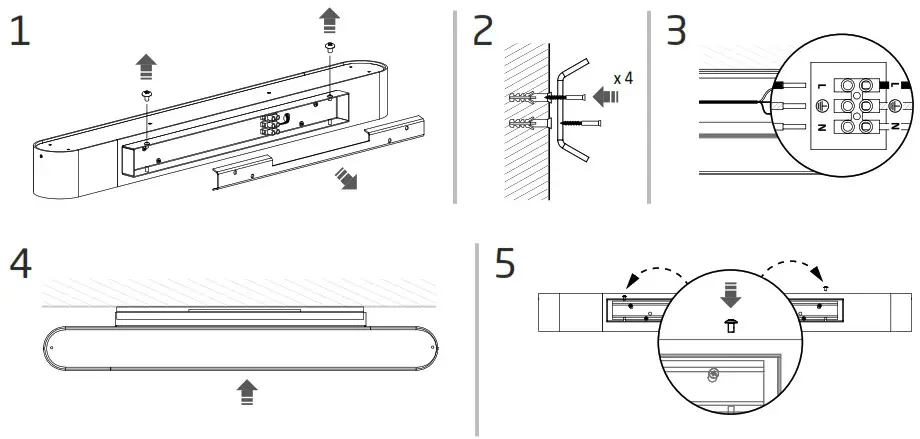 1

2

x 4

3

L
N
L
N

4

5