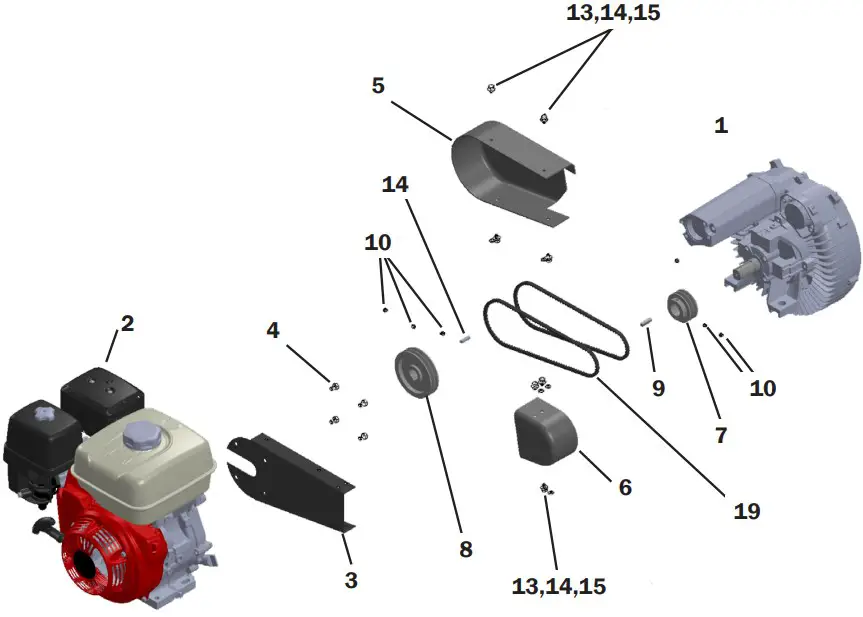 13,14,15

5

1

14

10

2

4

9

10

7

6

19

8

3

13,14,15