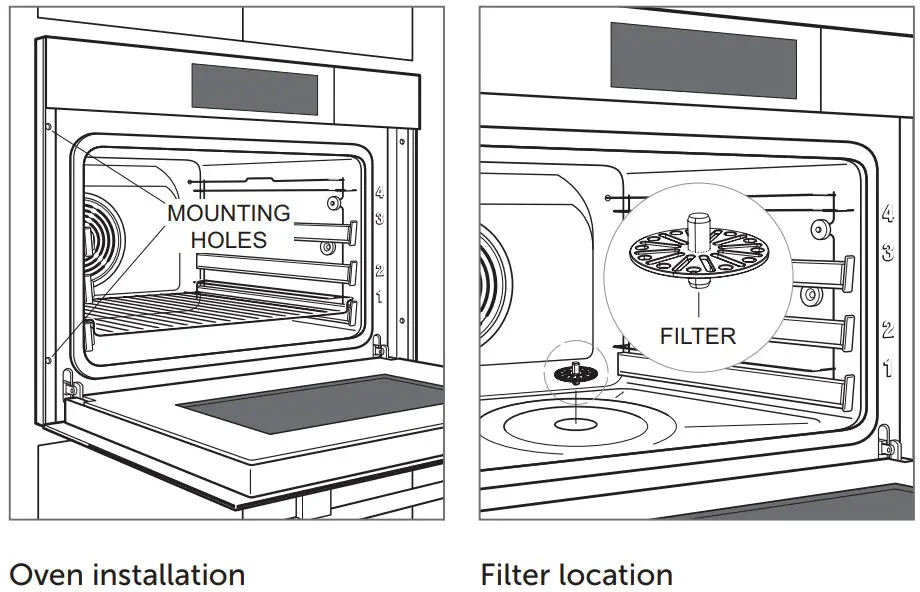 MOUNTING HOLES

4
3
2
1

Oven installation

FILTER

4
3
2
1

Filter location