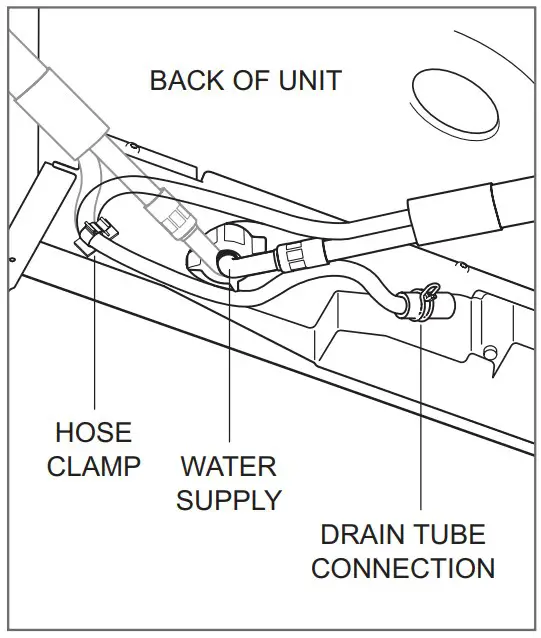 BACK OF UNIT

HOSE CLAMP

WATER SUPPLY

DRAIN TUBE CONNECTION