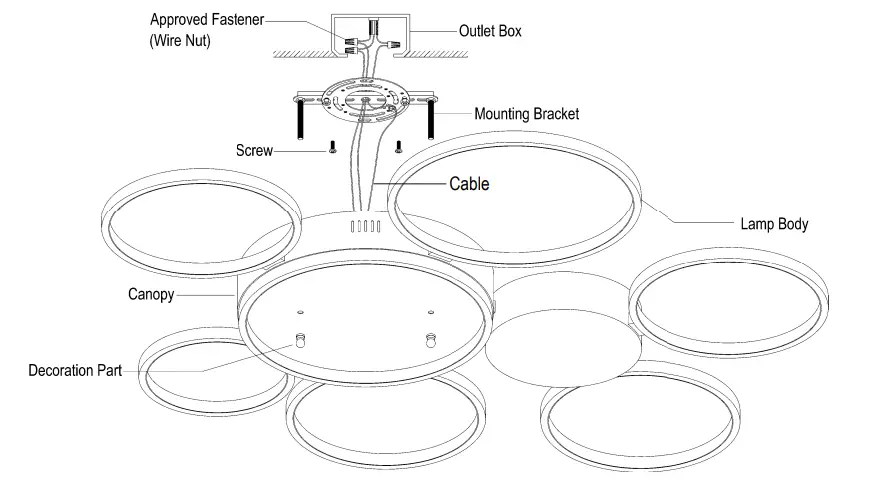 Approved Fastener
(Wire Nut)

Outlet Box

Mounting Bracket

Screw

Cable

Lamp Body

Canopy

Decoration Part