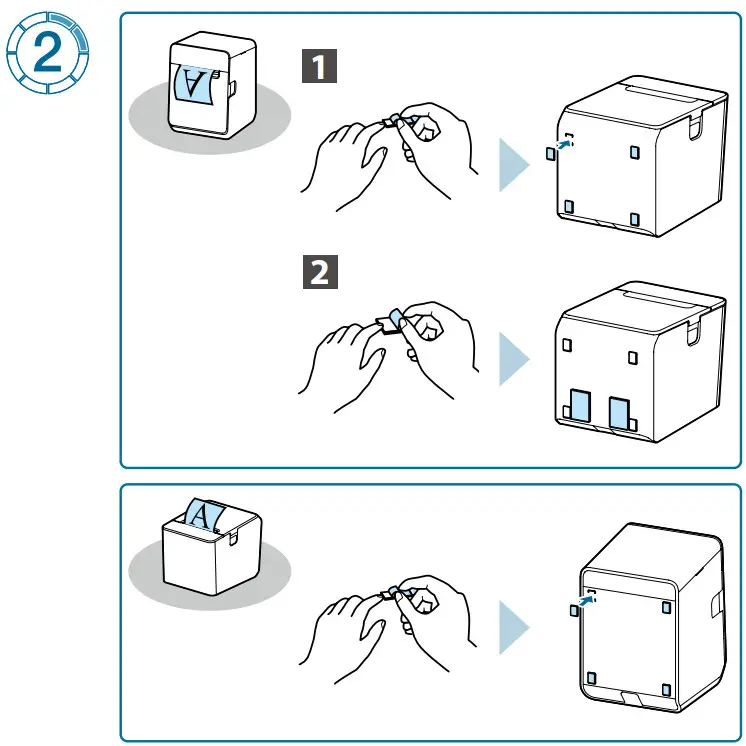 2

A

1

2

A