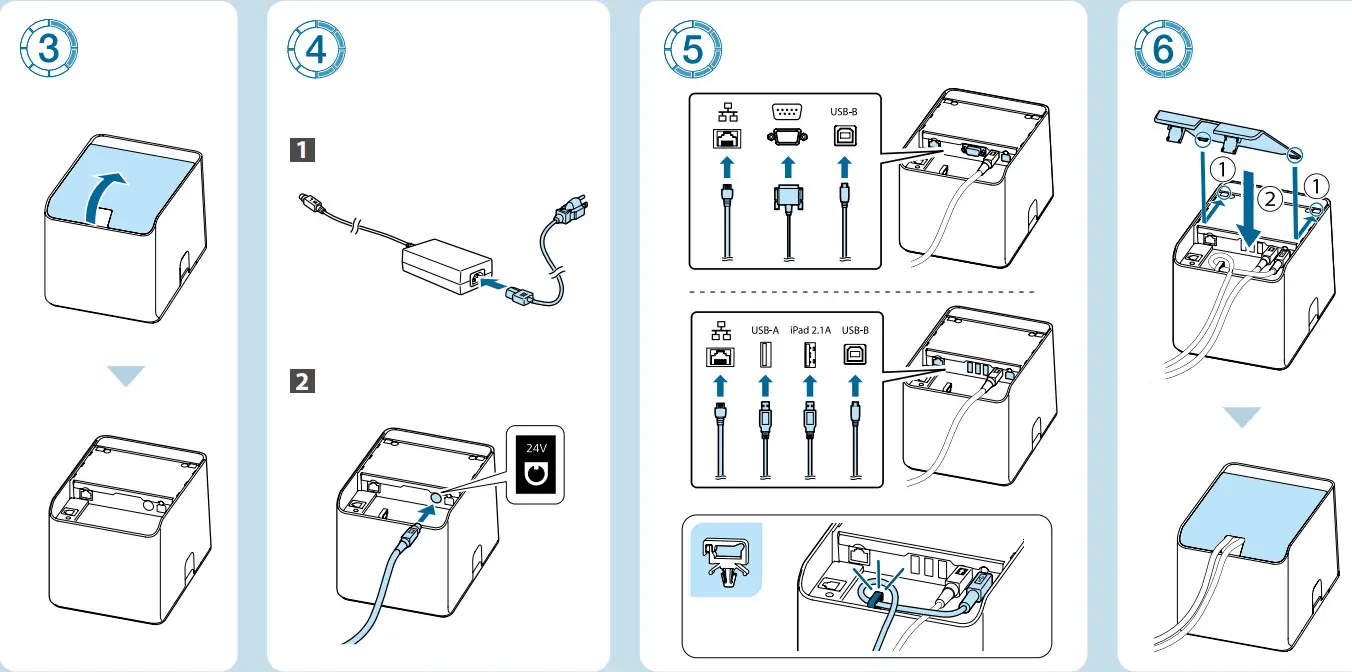 3

4

1

2

24V

5

USB-B

USB-A iPad 2.1A USB-B

6

①

②

①