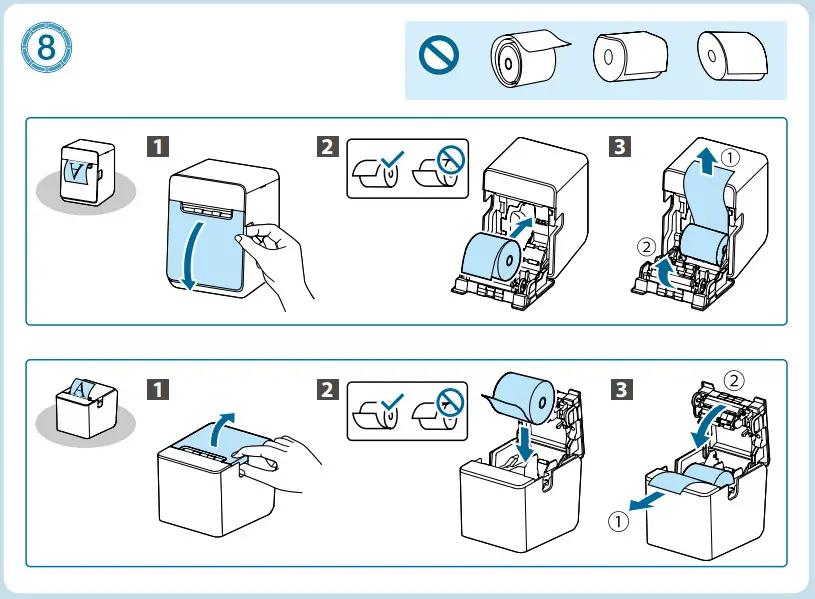 8

A

1

2

3

①

②

A

1

2

3

②

①