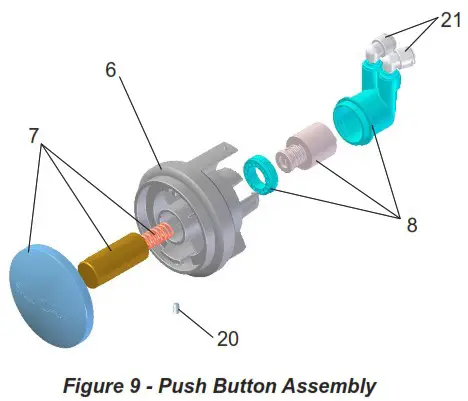 21

6

7

8

20

Figure 9 - Push Button Assembly