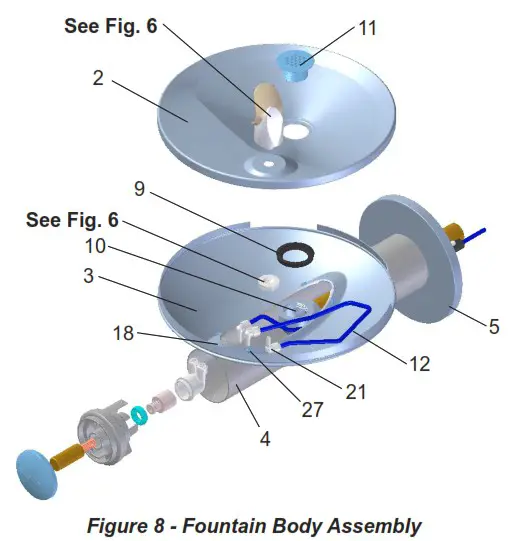 See Fig. 6
11
2
9
See Fig. 6
10
3
18
5
12
21
27
4

Figure 8 - Fountain Body Assembly