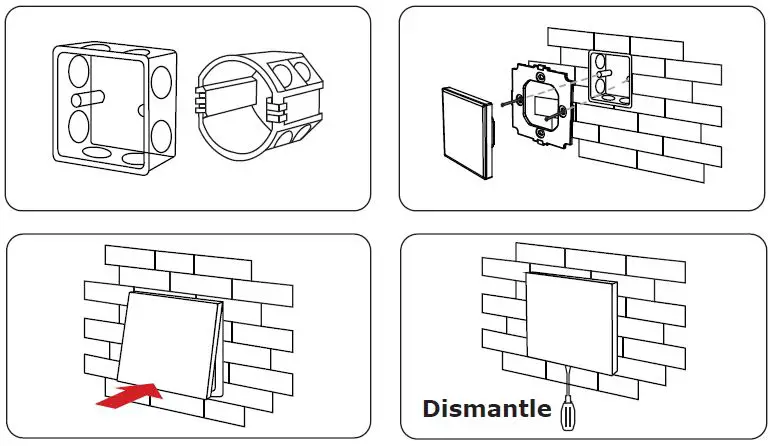 Dismantle