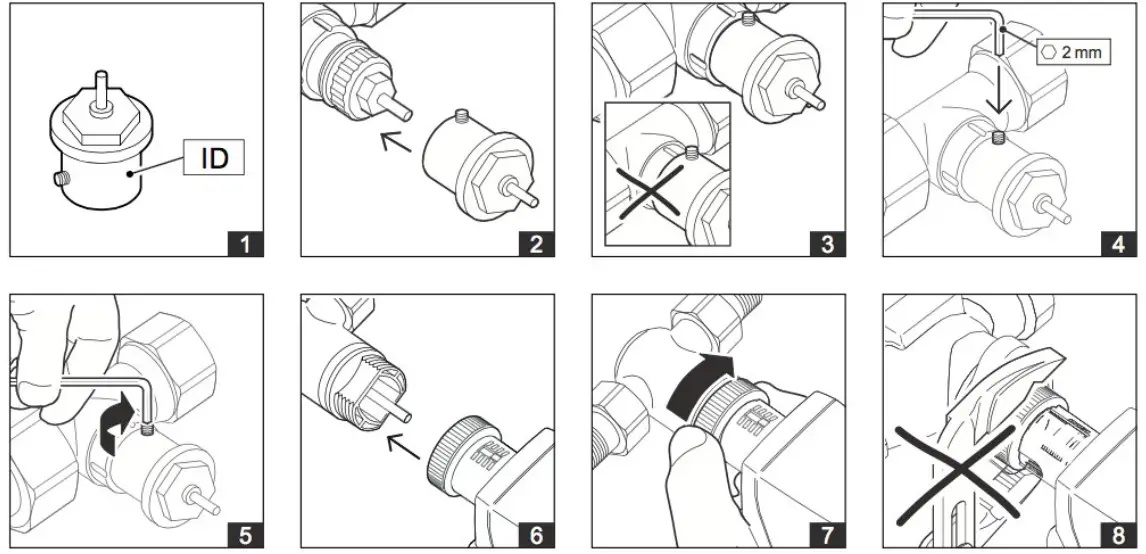 ID

1

2

3

2 mm

4

5

6

7

8