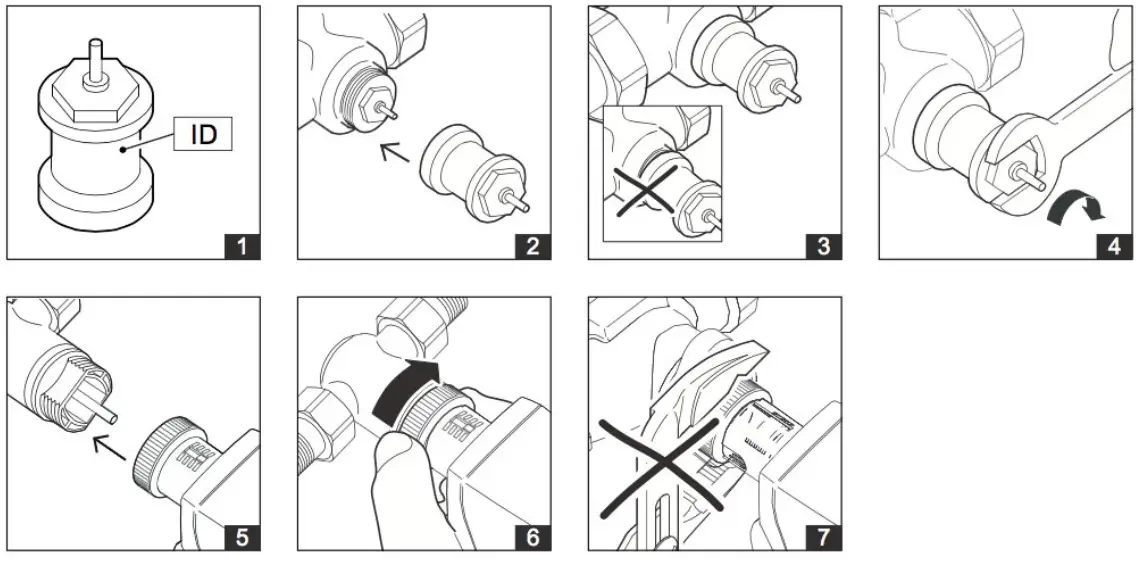 ID

1

2

3

4

5

6

7