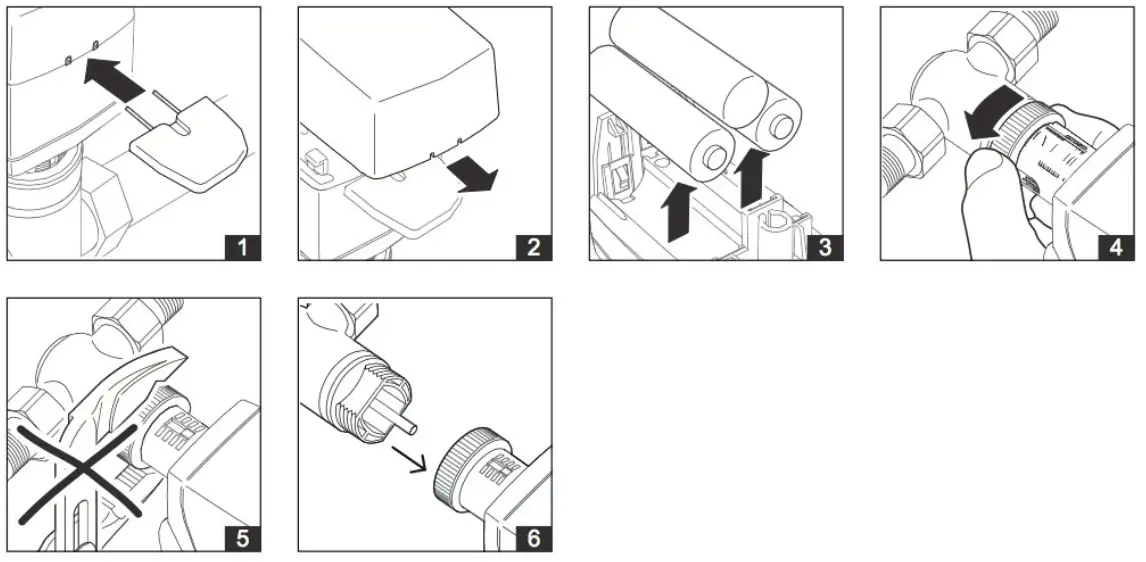 1

2

3

4

5

6