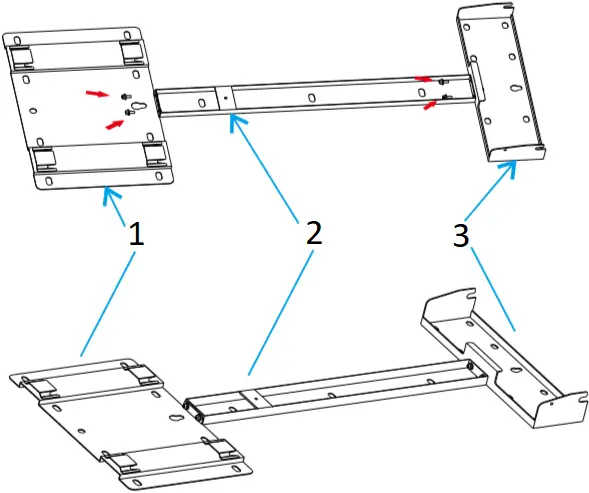 1
2
3