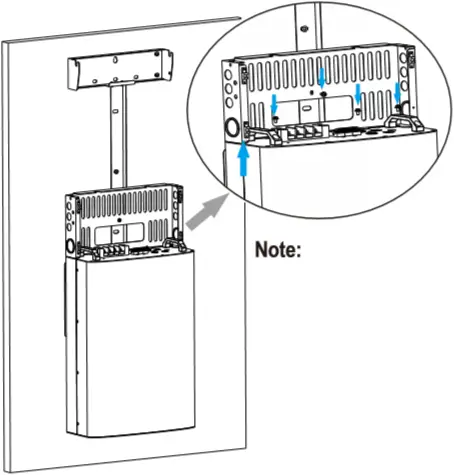 Note: