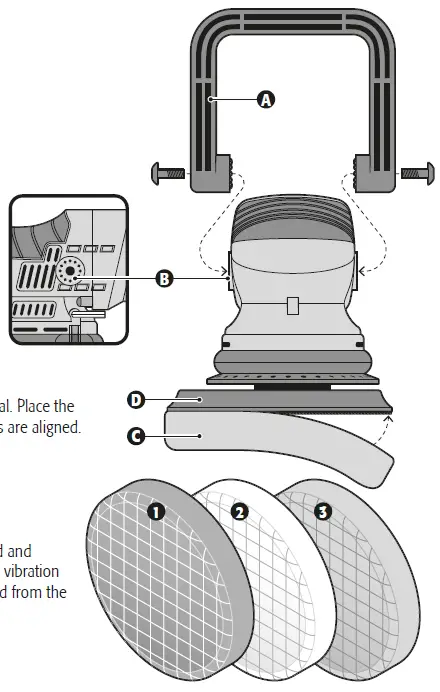 A

B

al. Place the
s are aligned.

D

C

1

2

3

d and
vibration
d from the