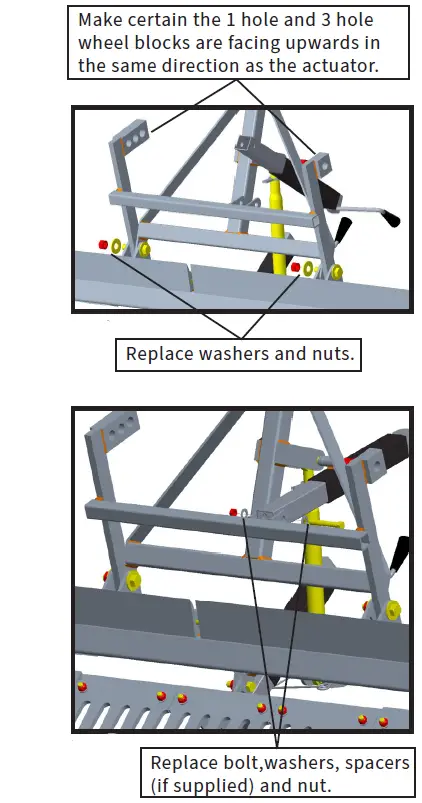 Make certain the 1 hole and 3 hole wheel blocks are facing upwards in the same direction as the actuator.

Replace washers and nuts.

Replace bolt,washers, spacers (if supplied) and nut.