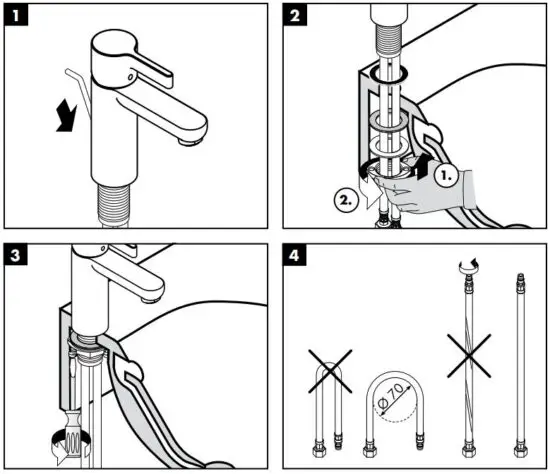 1

2

1.

2.

3

4

$\varnothing 70$