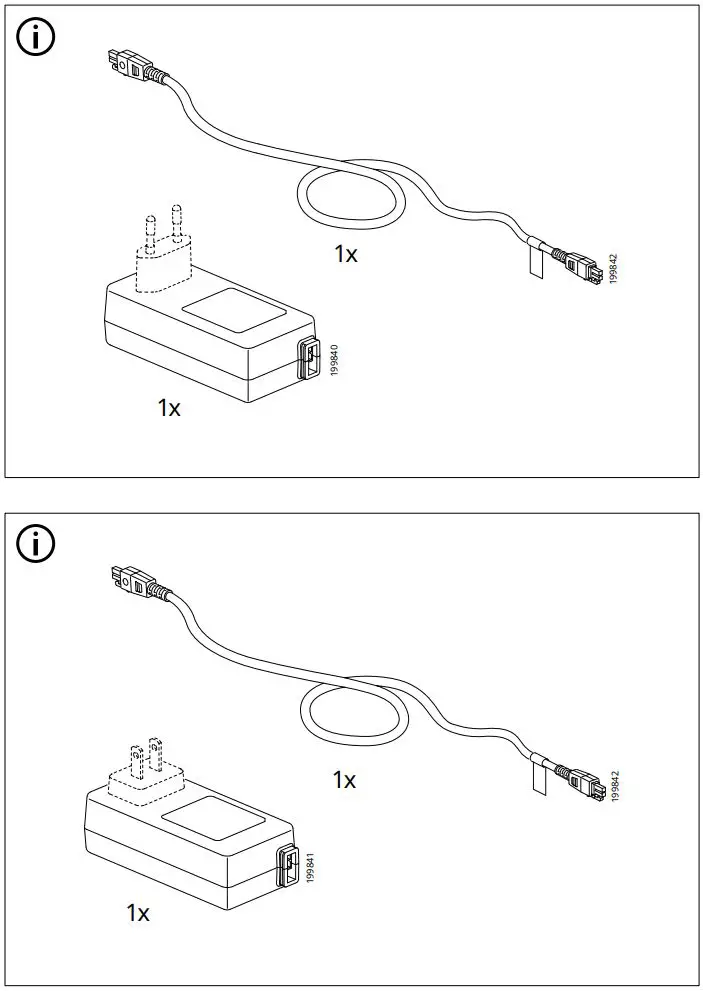 1x

199842

199840

1x

1x

199842

199841

1x