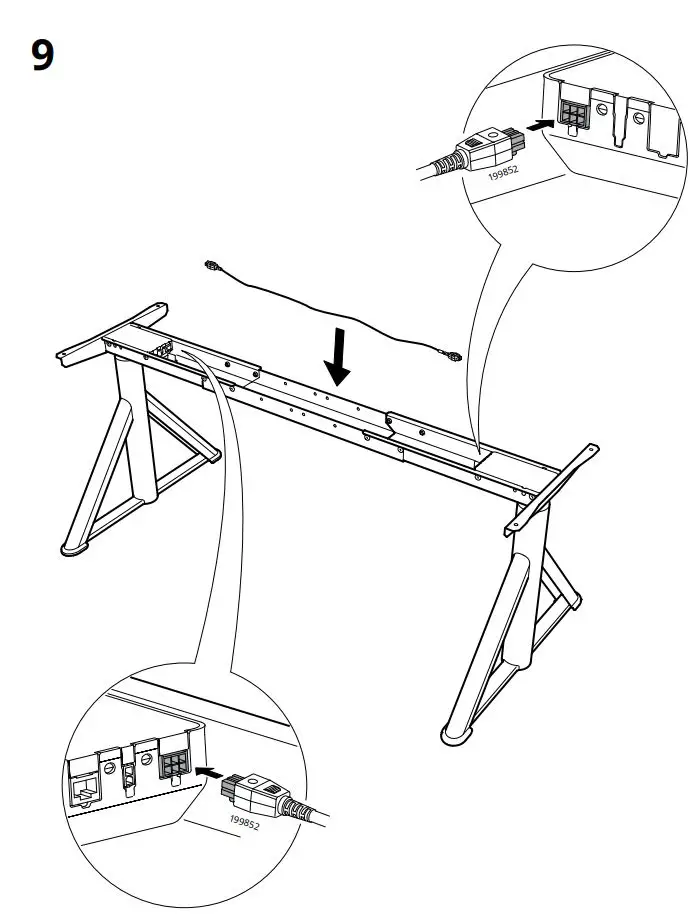 9

199852

199852